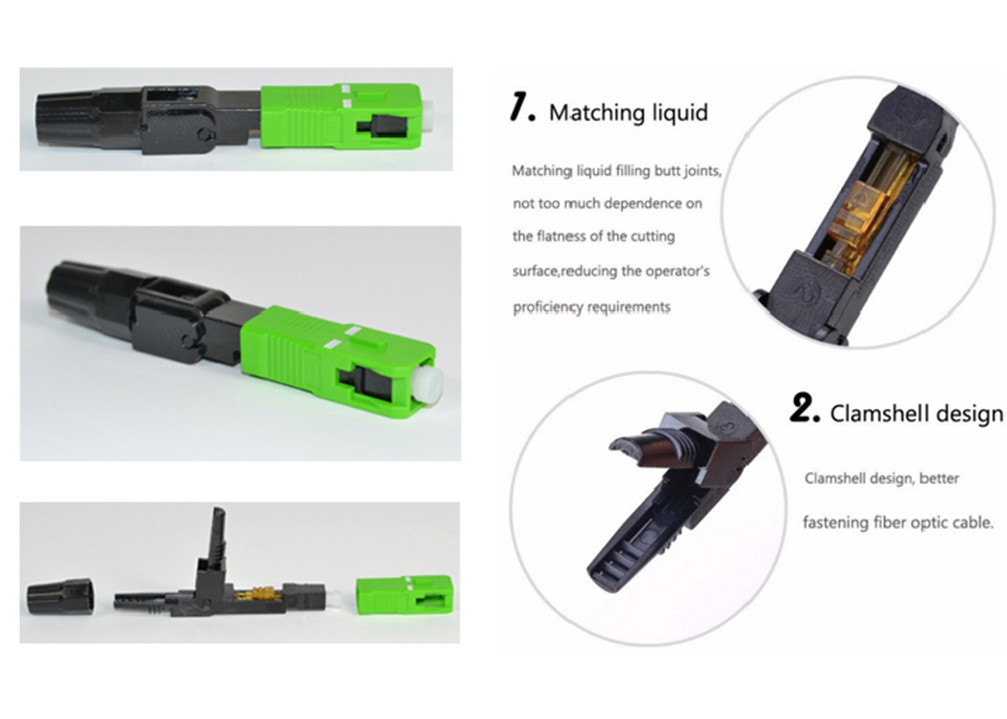 1. Matching liquid

Matching liquid filling butt joints, not too much dependence on the flatness of the cutting surface,reducing the operator's proficiency requirements

2. Clamshell design

Clamshell design, better fastening fiber optic cable.